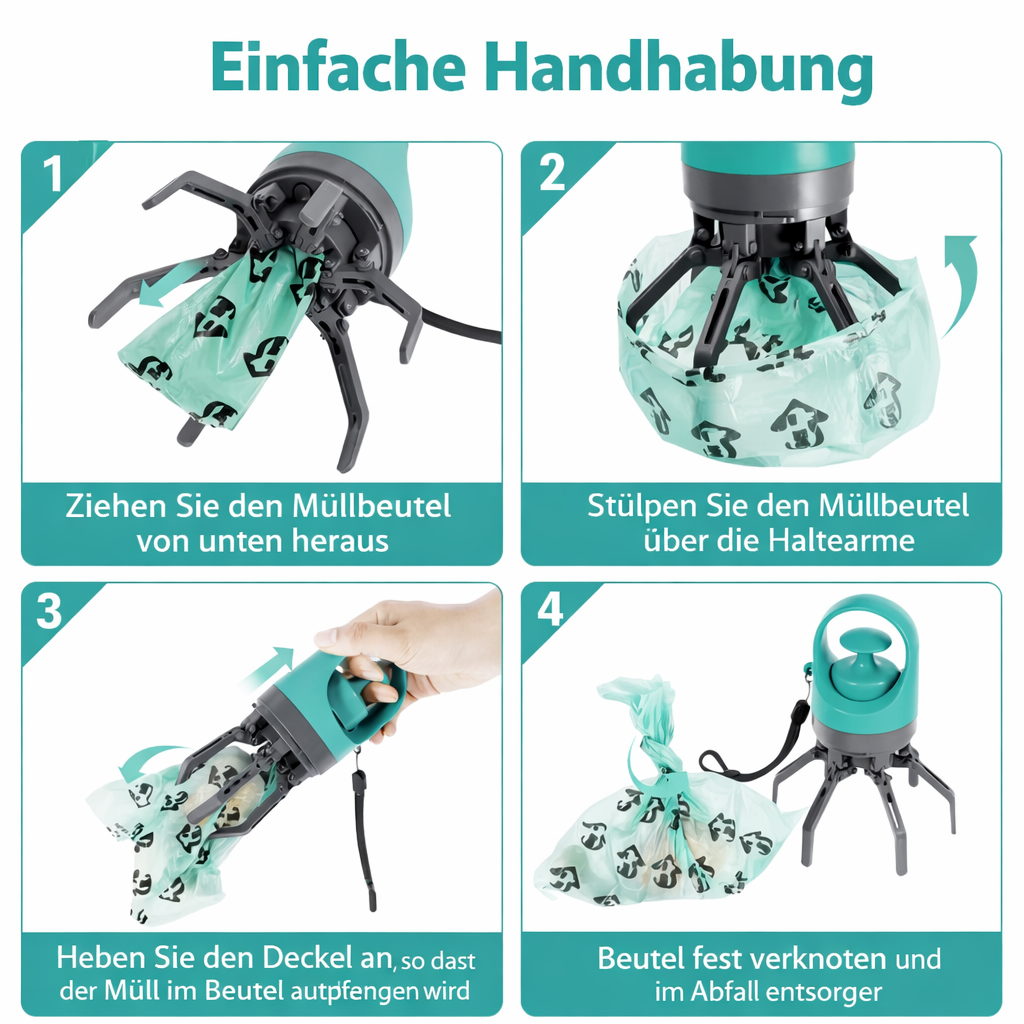 Einfache Handhabung

1

Ziehen Sie den Müllbeutel von unten heraus

2

Stülpen Sie den Müllbeutel über die Haltearme

3

Heben Sie den Deckel an, so dast der Müll im Beutel autpfengen wird

4

Beutel fest verknoten und im Abfall entsorger